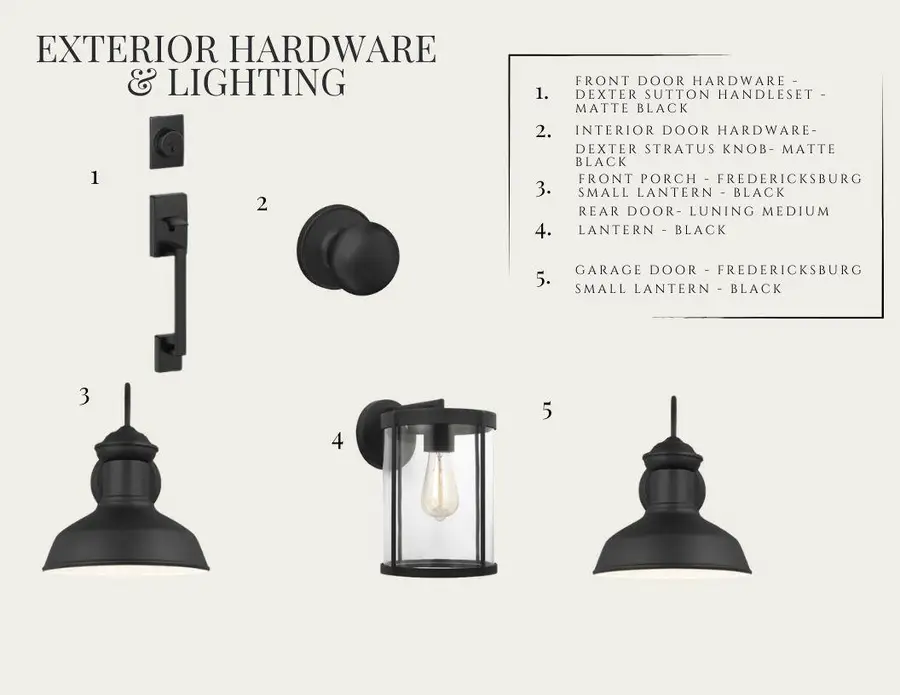 EXTERIOR HARDWARE & LIGHTING

1. FRONT DOOR HARDWARE - DEXTER SUTTON HANDLESET - MATTE BLACK
2. INTERIOR DOOR HARDWARE- DEXTER STRATUS KNOB- MATTE BLACK
3. FRONT PORCH - FREDERICKSBURG SMALL LANTERN - BLACK
4. REAR DOOR- LUNING MEDIUM LANTERN - BLACK
5. GARAGE DOOR - FREDERICKSBURG SMALL LANTERN - BLACK

1

2

3

4

5